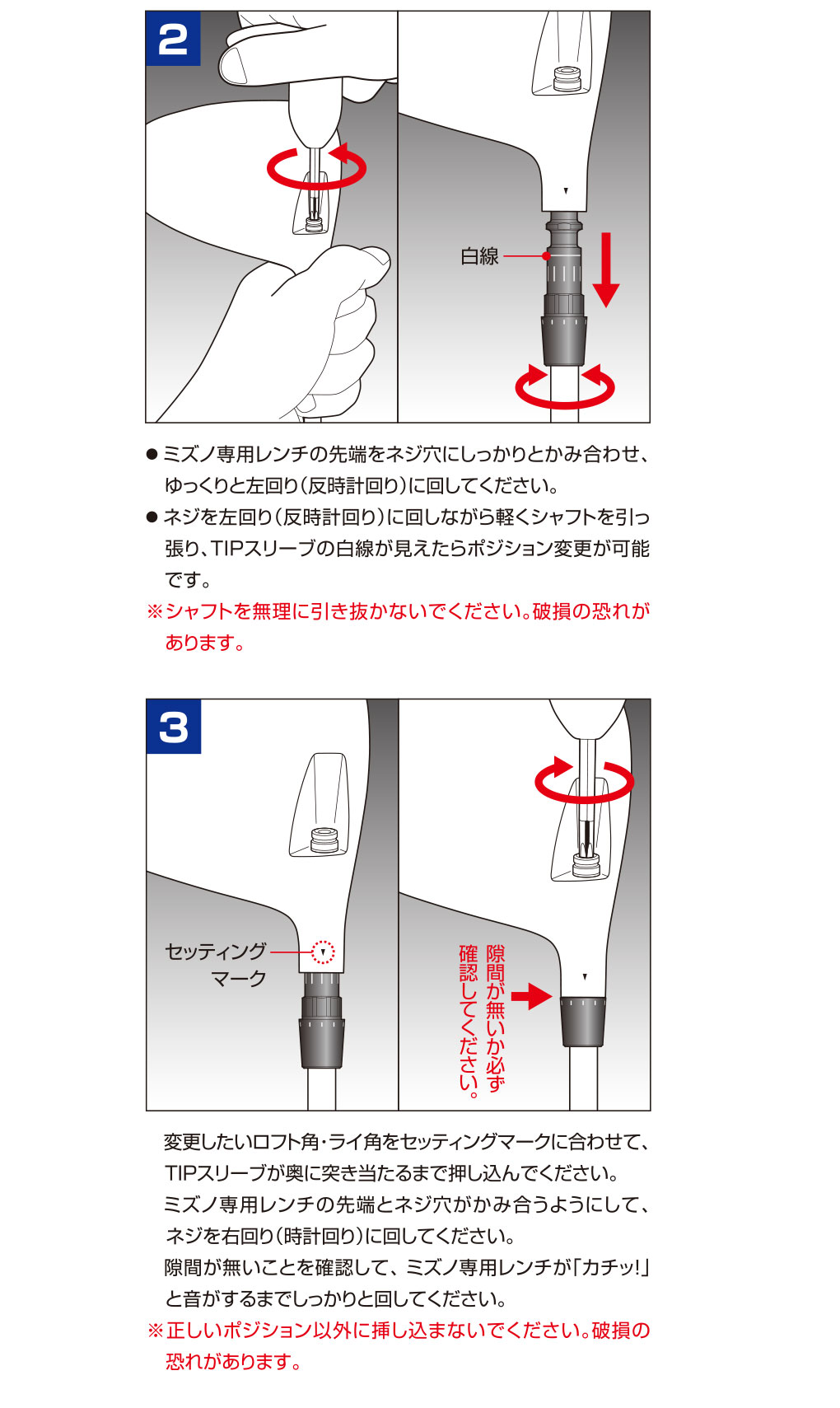 2

白線

● ミズノ専用レンチの先端をネジ穴にしっかりとかみ合わせ、ゆっくりと左回り（反時計回り）に回してください。

● ネジを左回り（反時計回り）に回しながら軽くシャフトを引っ張り、TIPスリーブの白線が見えたらポジション変更が可能です。

※シャフトを無理に引き抜かないでください。破損の恐れがあります。

3

セッティングマーク

隙間が無いか必ず確認してください。

変更したいロフト角・ライ角をセッティングマークに合わせて、TIPスリーブが奥に突き当たるまで押し込んでください。
ミズノ専用レンチの先端とネジ穴がかみ合うようにして、ネジを右回り（時計回り）に回してください。
隙間が無いことを確認して、ミズノ専用レンチが「カチッ!」と音がするまでしっかりと回してください。

※正しいポジション以外に挿し込まないでください。破損の恐れがあります。