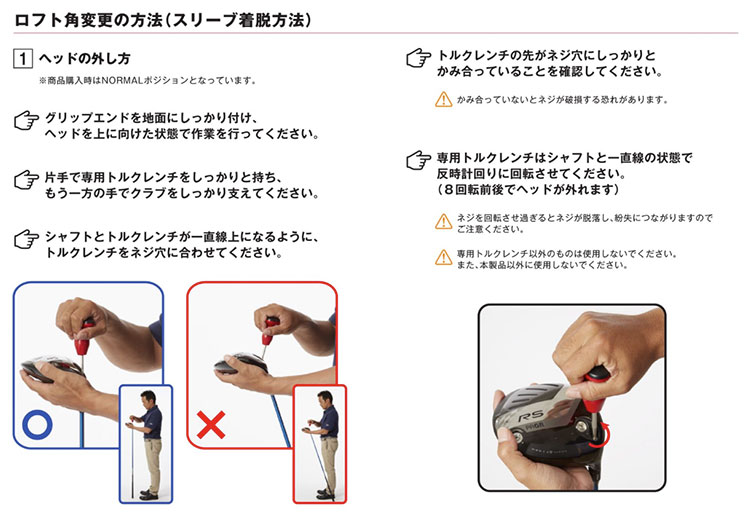 ロフト角変更の方法（スリーブ着脱方法）

1 ヘッドの外し方

※商品購入時はNORMALポジションとなっています。

グリップエンドを地面にしっかり付け、ヘッドを上に向けた状態で作業を行ってください。

片手で専用トルクレンチをしっかりと持ち、もう一方の手でクラブをしっかり支えてください。

シャフトとトルクレンチが一直線上になるように、トルクレンチをネジ穴に合わせてください。

トルクレンチの先がネジ穴にしっかりとかみ合っていることを確認してください。

かみ合っていないとネジが破損する恐れがあります。

専用トルクレンチはシャフトと一直線の状態で反時計回りに回転させてください。（８回転前後でヘッドが外れます）

ネジを回転させ過ぎるとネジが脱落し、紛失につながりますのでご注意ください。

専用トルクレンチ以外のものは使用しないでください。また、本製品以外に使用しないでください。

RS
PRGR