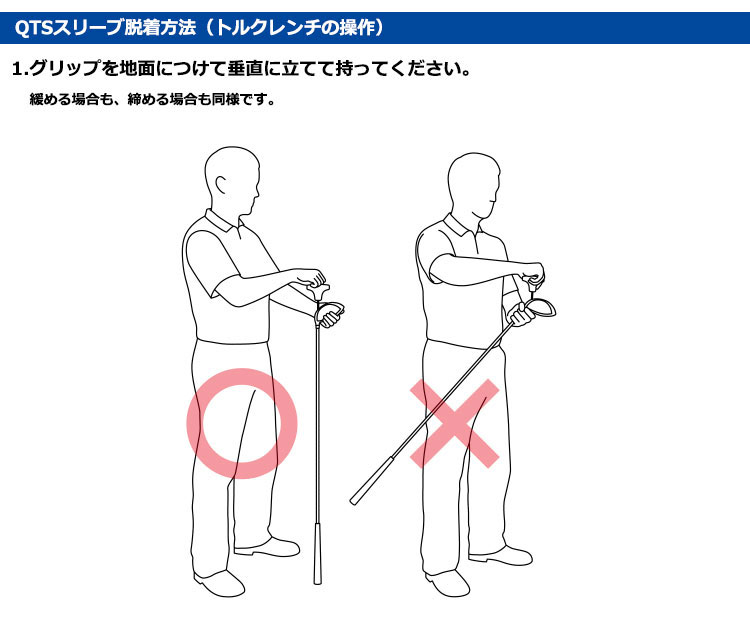 QTSスリーブ脱着方法（トルクレンチの操作）

1.グリップを地面につけて垂直に立てて持ってください。

緩める場合も、締める場合も同様です。