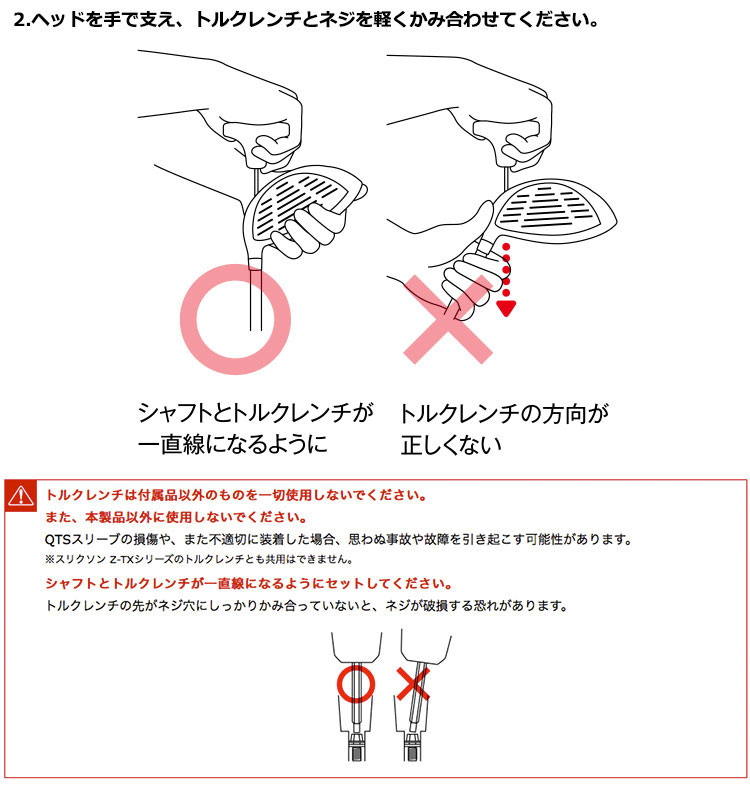 2.ヘッドを手で支え、トルクレンチとネジを軽くかみ合わせてください。

シャフトとトルクレンチが一直線になるように

トルクレンチの方向が正しくない

トルクレンチは付属品以外のものを一切使用しないでください。
また、本製品以外に使用しないでください。
QTSスリーブの損傷や、また不適切に装着した場合、思わぬ事故や故障を引き起こす可能性があります。
※スリクソン Z-TXシリーズのトルクレンチとも共用はできません。

シャフトとトルクレンチが一直線になるようにセットしてください。
トルクレンチの先がネジ穴にしっかりかみ合っていないと、ネジが破損する恐れがあります。