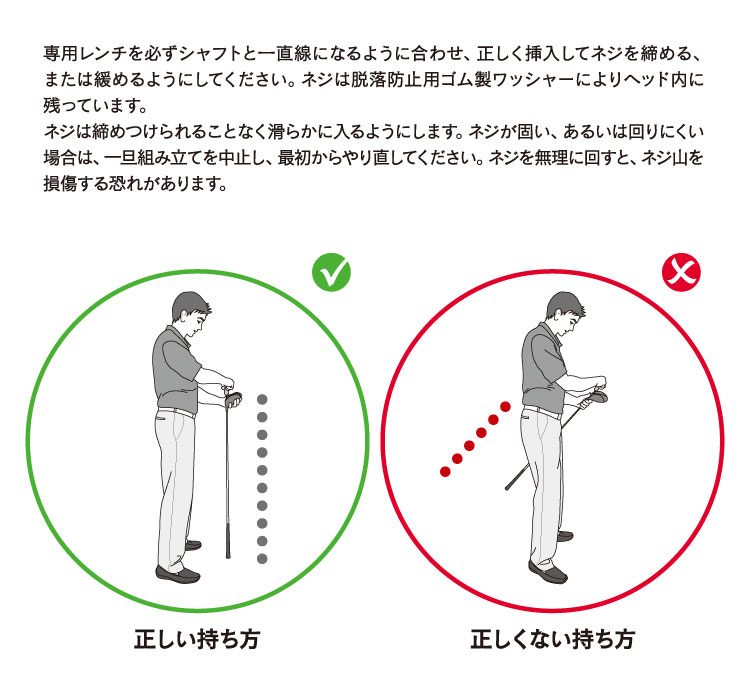 専用レンチを必ずシャフトと一直線になるように合わせ、正しく挿入してネジを締める、または緩めるようにしてください。ネジは脱落防止用ゴム製ワッシャーによりヘッド内に残っています。
ネジは締めつけられることなく滑らかに入るようにします。ネジが固い、あるいは回りにくい場合は、一旦組み立てを中止し、最初からやり直してください。ネジを無理に回すと、ネジ山を損傷する恐れがあります。

正しい持ち方

正しくない持ち方