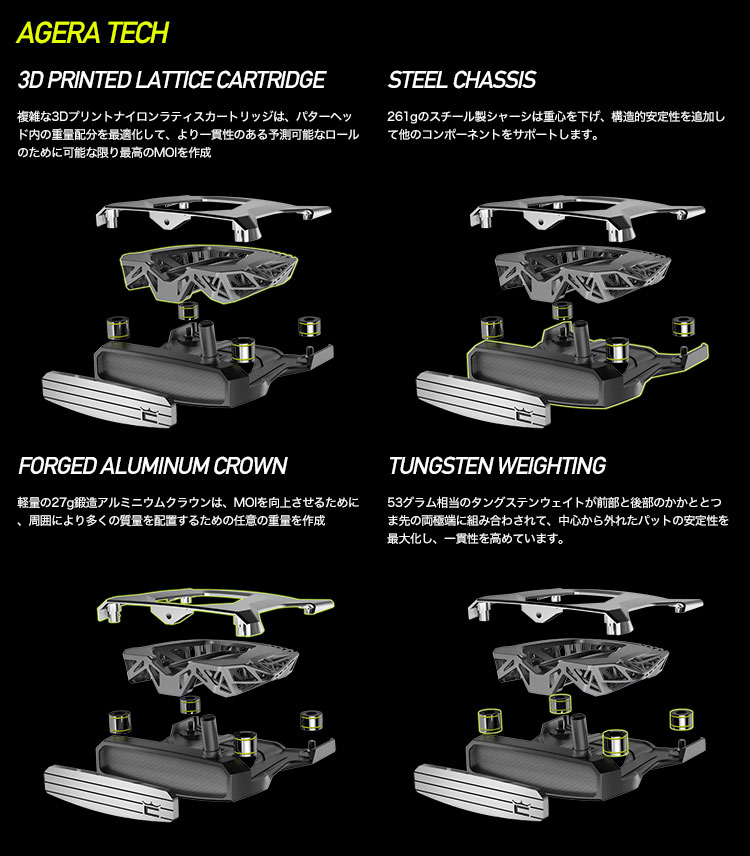 AGERA TECH

3D PRINTED LATTICE CARTRIDGE

複雑な3Dプリントナイロンラティスカートリッジは、パターヘッド内の重量配分を最適化して、より一貫性のある予測可能なロールのために可能な限り最高のMOIを作成

STEEL CHASSIS

261gのスチール製シャーシは重心を下げ、構造的安定性を追加して他のコンポーネントをサポートします。

FORGED ALUMINUM CROWN

軽量の27g鍛造アルミニウムクラウンは、MOIを向上させるために、周囲により多くの質量を配置するための任意の重量を作成

TUNGSTEN WEIGHTING

53グラム相当のタングステンウェイトが前部と後部のかかととつま先の両極端に組み合わされて、中心から外れたパットの安定性を最大化し、一貫性を高めています。