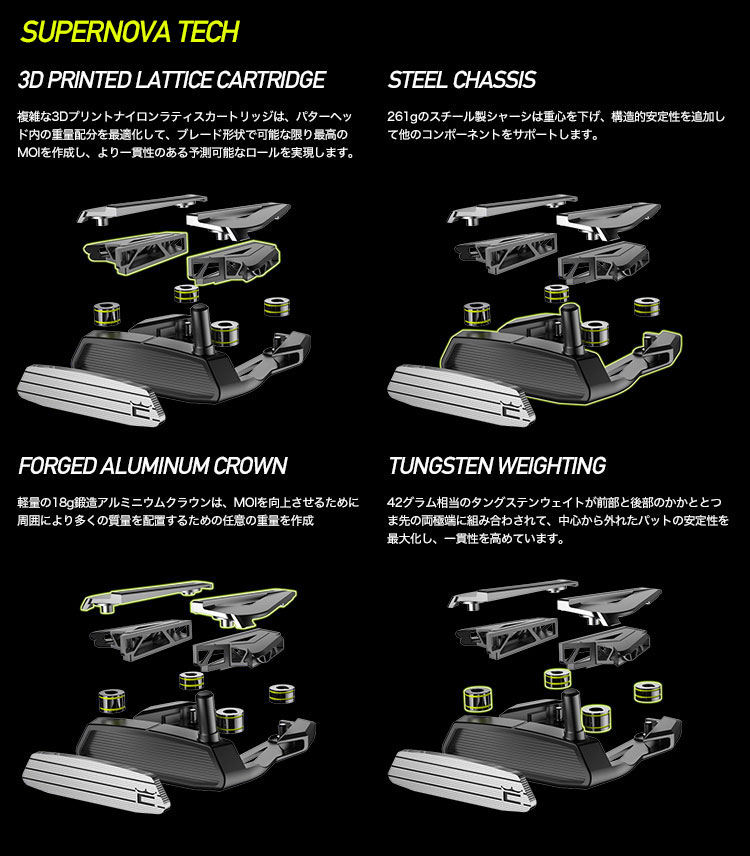 SUPERNOVA TECH

3D PRINTED LATTICE CARTRIDGE

複雑な3Dプリントナイロンラティスカートリッジは、パターヘッド内の重量配分を最適化して、ブレード形状で可能な限り最高のMOIを作成し、より一貫性のある予測可能なロールを実現します。

STEEL CHASSIS

261gのスチール製シャーシは重心を下げ、構造的安定性を追加して他のコンポーネントをサポートします。

FORGED ALUMINUM CROWN

軽量の18g鍛造アルミニウムクラウンは、MOIを向上させるために周囲により多くの質量を配置するための任意の重量を作成

TUNGSTEN WEIGHTING

42グラム相当のタングステンウェイトが前部と後部のかかととつま先の両極端に組み合わされて、中心から外れたパットの安定性を最大化し、一貫性を高めています。