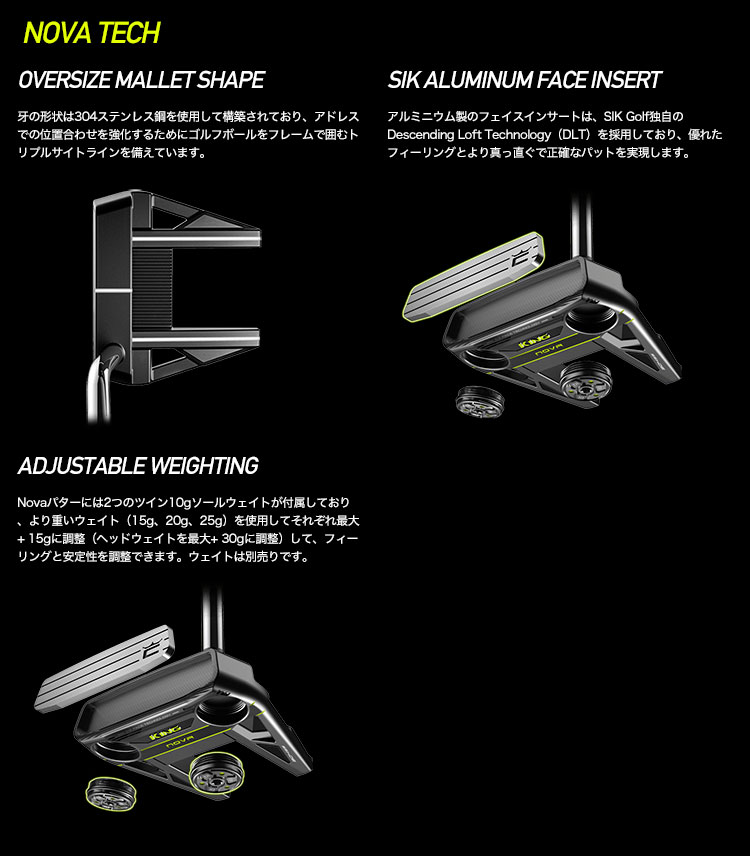 NOVA TECH

OVERSIZE MALLET SHAPE

牙の形状は304ステンレス鋼を使用して構築されており、アドレスでの位置合わせを強化するためにゴルフボールをフレームで囲むトリプルサイトラインを備えています。

SIK ALUMINUM FACE INSERT

アルミニウム製のフェイスインサートは、SIK Golf独自のDescending Loft Technology（DLT）を採用しており、優れたフィーリングとより真っ直ぐで正確なパットを実現します。

KING
NOVA

ADJUSTABLE WEIGHTING

Novaパターには2つのツイン10gソールウェイトが付属しており、より重いウェイト（15g、20g、25g）を使用してそれぞれ最大+ 15gに調整（ヘッドウェイトを最大+ 30gに調整）して、フィーリングと安定性を調整できます。ウェイトは別売りです。

KING
NOVA