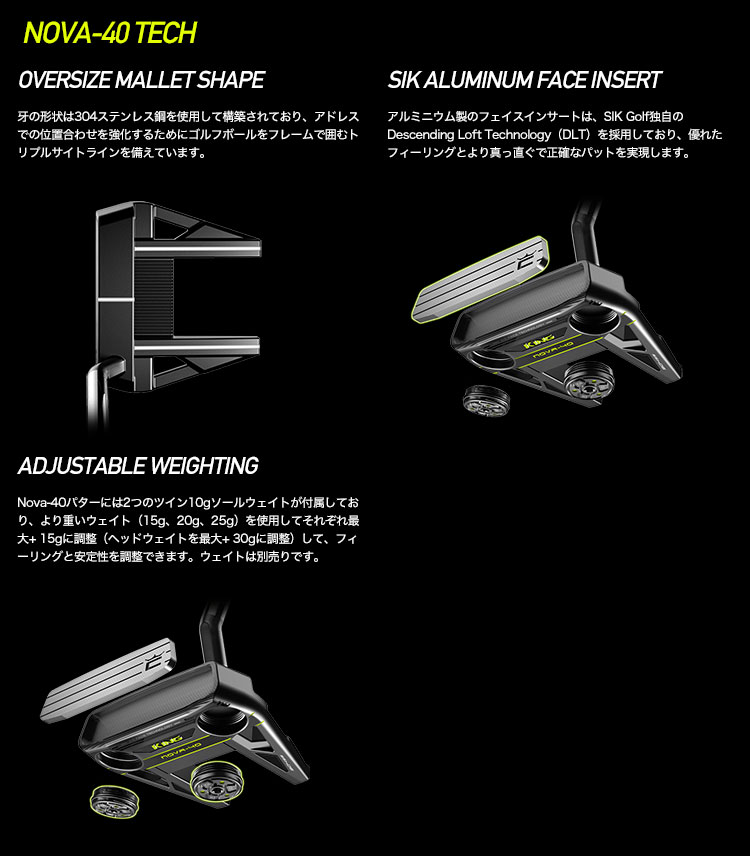 NOVA-40 TECH

OVERSIZE MALLET SHAPE

牙の形状は304ステンレス鋼を使用して構築されており、アドレスでの位置合わせを強化するためにゴルフボールをフレームで囲むトリプルサイトラインを備えています。

SIK ALUMINUM FACE INSERT

アルミニウム製のフェイスインサートは、SIK Golf独自のDescending Loft Technology（DLT）を採用しており、優れたフィーリングとより真っ直ぐで正確なパットを実現します。

KING
NOVA-40

ADJUSTABLE WEIGHTING

Nova-40パターには2つのツイン10gソールウェイトが付属しており、より重いウェイト（15g、20g、25g）を使用してそれぞれ最大+ 15gに調整（ヘッドウェイトを最大+ 30gに調整）して、フィーリングと安定性を調整できます。ウェイトは別売りです。

KING
NOVA-40