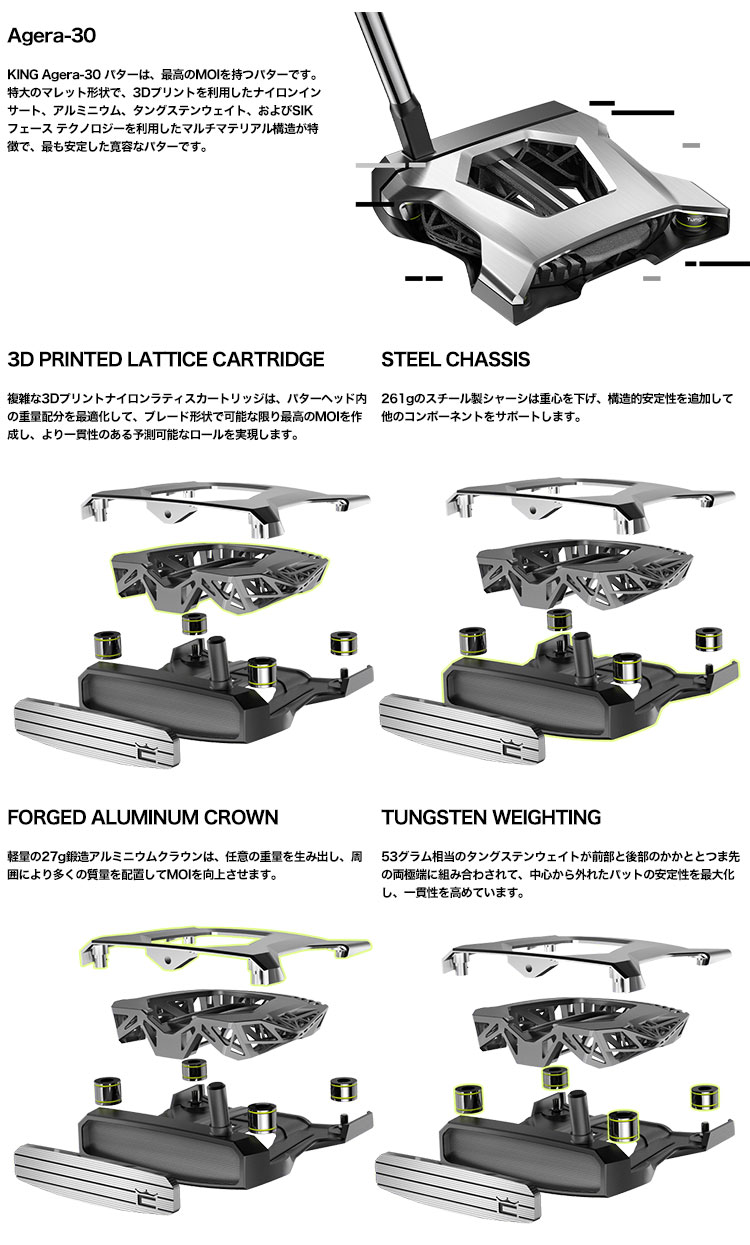 Agera-30

KING Agera-30 パターは、最高のMOIを持つパターです。特大のマレット形状で、3Dプリントを利用したナイロンインサート、アルミニウム、タングステンウェイト、およびSIKフェース テクノロジーを利用したマルチマテリアル構造が特徴で、最も安定した寛容なパターです。

3D PRINTED LATTICE CARTRIDGE

複雑な3Dプリントナイロンラティスカートリッジは、パターヘッド内の重量配分を最適化して、ブレード形状で可能な限り最高のMOIを作成し、より一貫性のある予測可能なロールを実現します。

STEEL CHASSIS

261gのスチール製シャーシは重心を下げ、構造的安定性を追加して他のコンポーネントをサポートします。

FORGED ALUMINUM CROWN

軽量の27g鍛造アルミニウムクラウンは、任意の重量を生み出し、周囲により多くの質量を配置してMOIを向上させます。

TUNGSTEN WEIGHTING

53グラム相当のタングステンウェイトが前部と後部のかかととつま先の両極端に組み合わされて、中心から外れたパットの安定性を最大化し、一貫性を高めています。