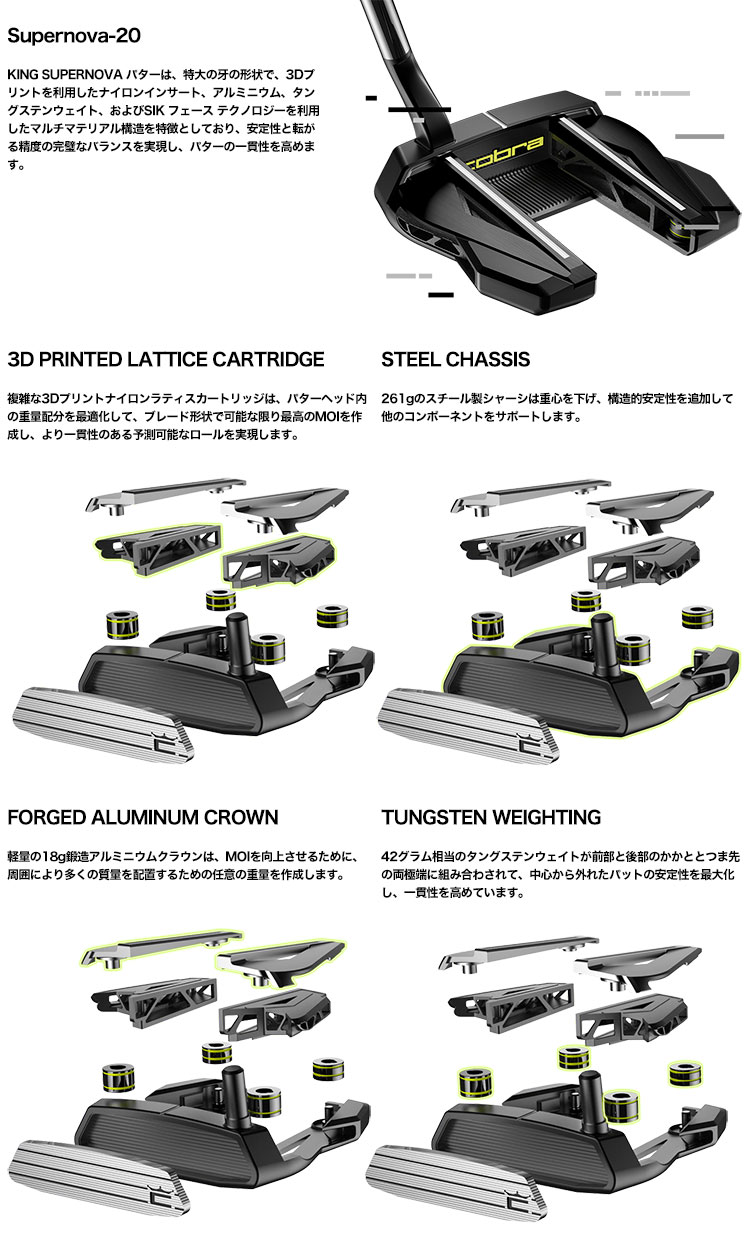 Supernova-20

KING SUPERNOVA パターは、特大の牙の形状で、3Dプリントを利用したナイロンインサート、アルミニウム、タングステンウェイト、およびSIK フェース テクノロジーを利用したマルチマテリアル構造を特徴としており、安定性と転がる精度の完璧なバランスを実現し、パターの一貫性を高めます。

cobra

3D PRINTED LATTICE CARTRIDGE

複雑な3Dプリントナイロンラティスカートリッジは、パターヘッド内の重量配分を最適化して、ブレード形状で可能な限り最高のMOIを作成し、より一貫性のある予測可能なロールを実現します。

STEEL CHASSIS

261gのスチール製シャーシは重心を下げ、構造的安定性を追加して他のコンポーネントをサポートします。

FORGED ALUMINUM CROWN

軽量の18g鍛造アルミニウムクラウンは、MOIを向上させるために、周囲により多くの質量を配置するための任意の重量を作成します。

TUNGSTEN WEIGHTING

42グラム相当のタングステンウェイトが前部と後部のかかととつま先の両極端に組み合わされて、中心から外れたパットの安定性を最大化し、一貫性を高めています。