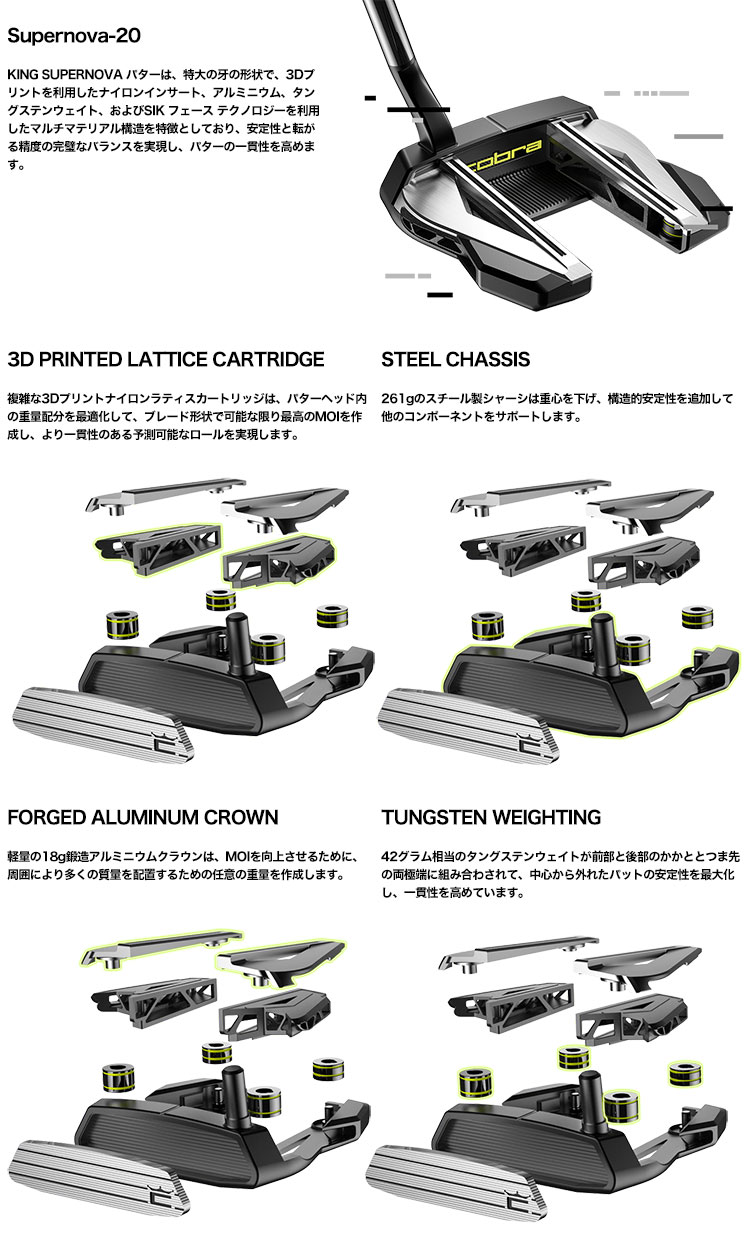 Supernova-20

KING SUPERNOVA パターは、特大の牙の形状で、3Dプリントを利用したナイロンインサート、アルミニウム、タングステンウェイト、およびSIK フェース テクノロジーを利用したマルチマテリアル構造を特徴としており、安定性と転がる精度の完璧なバランスを実現し、パターの一貫性を高めます。

cobra

3D PRINTED LATTICE CARTRIDGE

複雑な3Dプリントナイロンラティスカートリッジは、パターヘッド内の重量配分を最適化して、ブレード形状で可能な限り最高のMOIを作成し、より一貫性のある予測可能なロールを実現します。

STEEL CHASSIS

261gのスチール製シャーシは重心を下げ、構造的安定性を追加して他のコンポーネントをサポートします。

FORGED ALUMINUM CROWN

軽量の18g鍛造アルミニウムクラウンは、MOIを向上させるために、周囲により多くの質量を配置するための任意の重量を作成します。

TUNGSTEN WEIGHTING

42グラム相当のタングステンウェイトが前部と後部のかかととつま先の両極端に組み合わされて、中心から外れたパットの安定性を最大化し、一貫性を高めています。