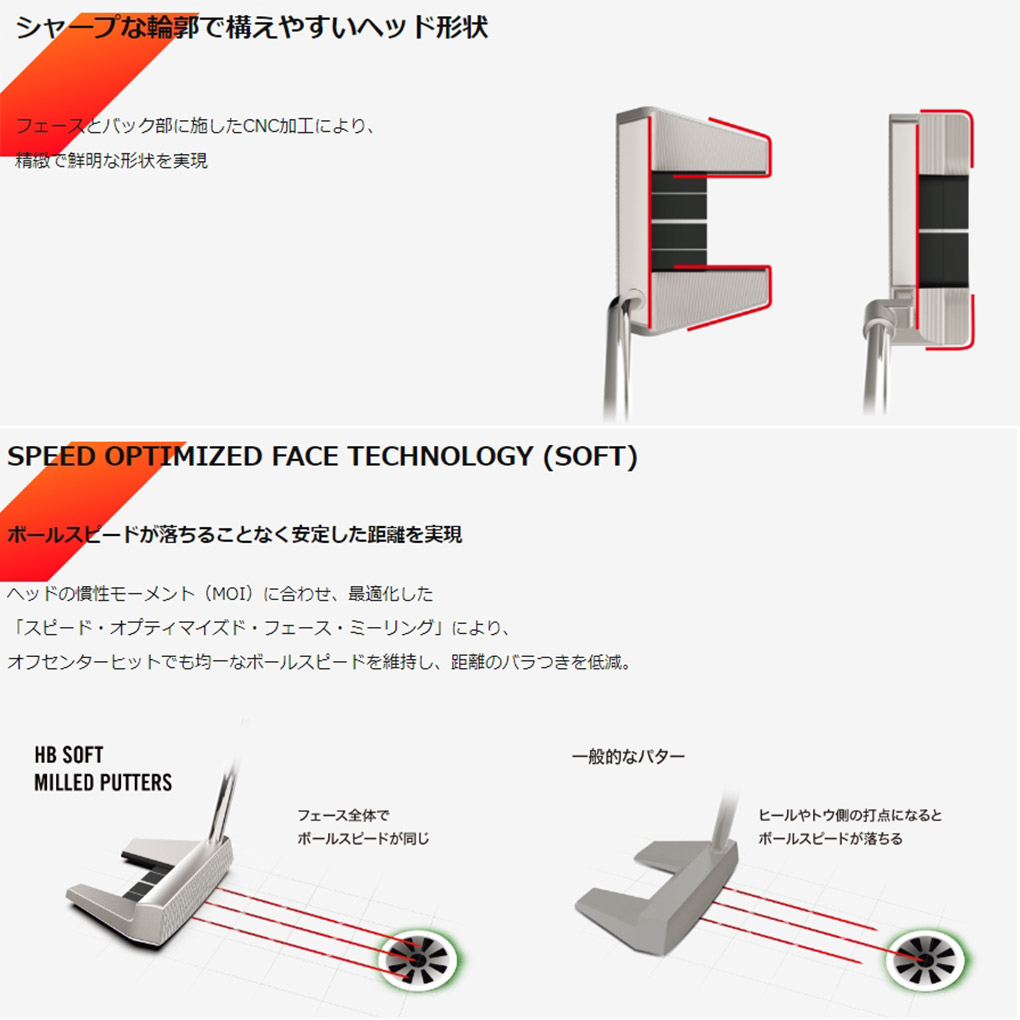 シャープな輪郭で構えやすいヘッド形状

フェースとバック部に施したCNC加工により、
精緻で鮮明な形状を実現

SPEED OPTIMIZED FACE TECHNOLOGY (SOFT)

ボールスピードが落ちることなく安定した距離を実現

ヘッドの慣性モーメント（MOI）に合わせ、最適化した
「スピード・オプティマイズド・フェース・ミーリング」により、
オフセンターヒットでも均一なボールスピードを維持し、距離のバラつきを低減。

HB SOFT
MILLED PUTTERS

フェース全体で
ボールスピードが同じ

一般的なパター

ヒールやトウ側の打点になると
ボールスピードが落ちる