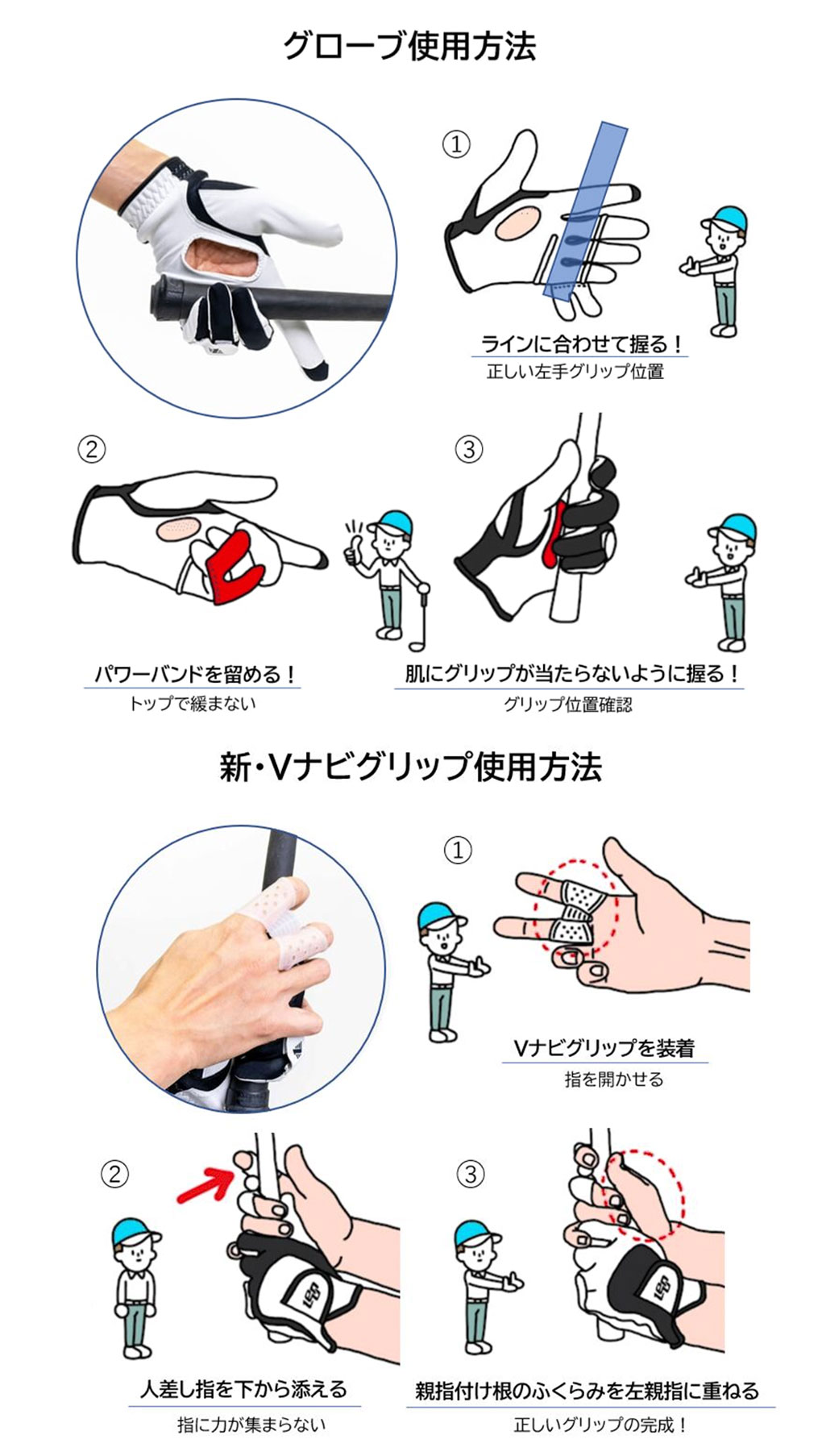 グローブ使用方法

①

ラインに合わせて握る！
正しい左手グリップ位置

②

パワーバンドを留める！
トップで緩まない

③

肌にグリップが当たらないように握る！
グリップ位置確認

新・Vナビグリップ使用方法

①

Vナビグリップを装着
指を開かせる

②

人差し指を下から添える
指に力が集まらない

③

親指付け根のふくらみを左親指に重ねる
正しいグリップの完成！