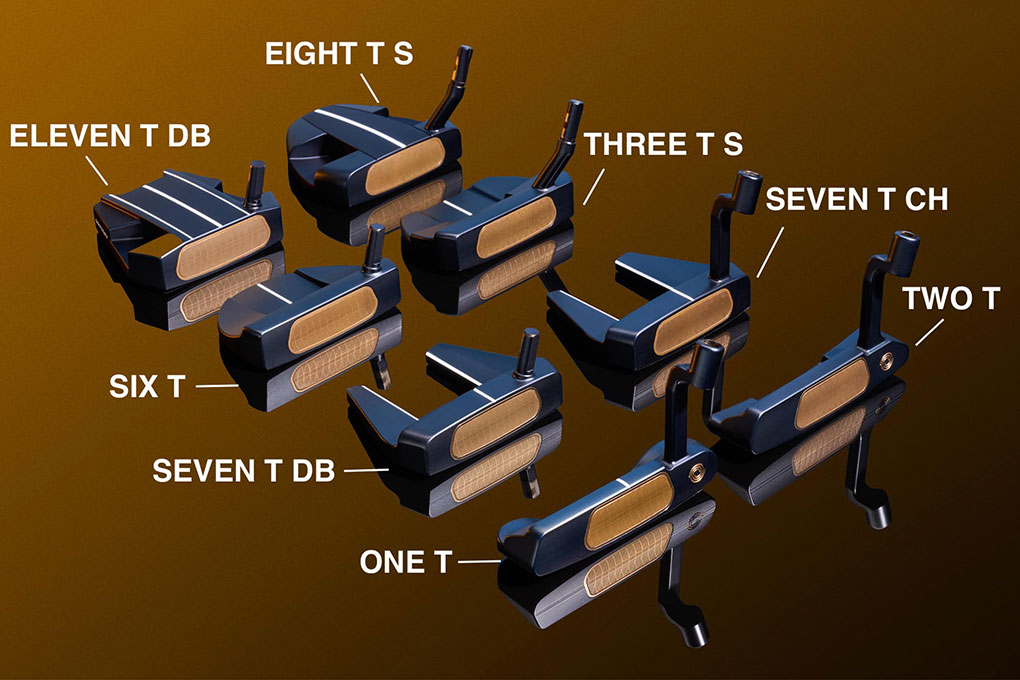 EIGHT T S

ELEVEN T DB

THREE T S

SEVEN T CH

TWO T

SIX T

SEVEN T DB

ONE T