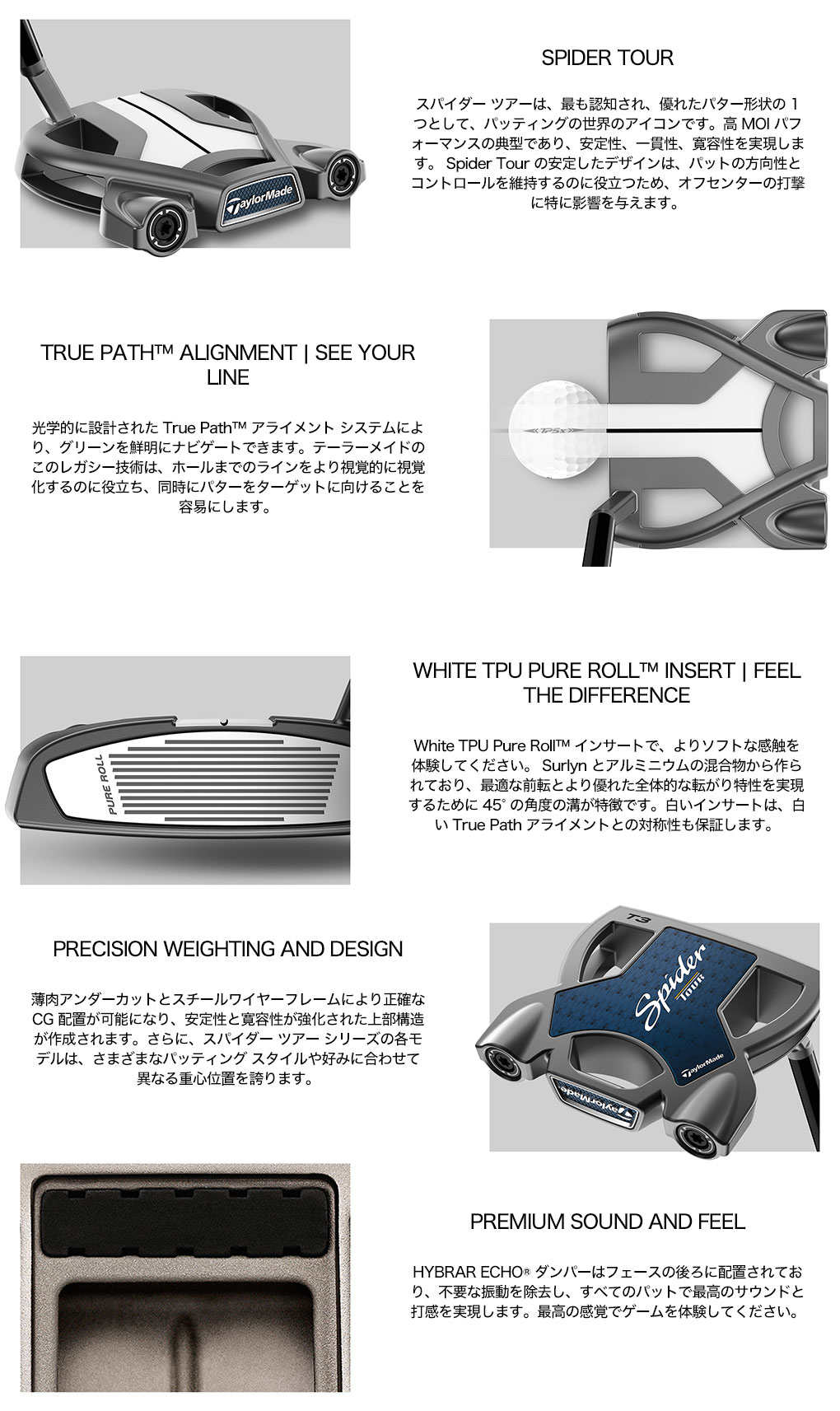 TaylorMade

SPIDER TOUR

スパイダー ツアーは、最も認知され、優れたパター形状の 1 つとして、パッティングの世界のアイコンです。高 MOI パフォーマンスの典型であり、安定性、一貫性、寛容性を実現します。 Spider Tour の安定したデザインは、パットの方向性とコントロールを維持するのに役立つため、オフセンターの打撃に特に影響を与えます。

TRUE PATH™ ALIGNMENT | SEE YOUR LINE

光学的に設計された True Path™ アライメント システムにより、グリーンを鮮明にナビゲートできます。テーラーメイドのこのレガシー技術は、ホールまでのラインをより視覚的に視覚化するのに役立ち、同時にパターをターゲットに向けることを容易にします。

TP5x

PURE ROLL

WHITE TPU PURE ROLL™ INSERT | FEEL THE DIFFERENCE

White TPU Pure Roll™ インサートで、よりソフトな感触を体験してください。 Surlyn とアルミニウムの混合物から作られており、最適な前転とより優れた全体的な転がり特性を実現するために 45° の角度の溝が特徴です。白いインサートは、白い True Path アライメントとの対称性も保証します。

PRECISION WEIGHTING AND DESIGN

薄肉アンダーカットとスチールワイヤーフレームにより正確な CG 配置が可能になり、安定性と寛容性が強化された上部構造が作成されます。さらに、スパイダー ツアー シリーズの各モデルは、さまざまなパッティング スタイルや好みに合わせて異なる重心位置を誇ります。

T3

Spider TOUR

TaylorMade

TaylorMade

PREMIUM SOUND AND FEEL

HYBRAR ECHO® ダンパーはフェースの後ろに配置されており、不要な振動を除去し、すべてのパットで最高のサウンドと打感を実現します。最高の感覚でゲームを体験してください。