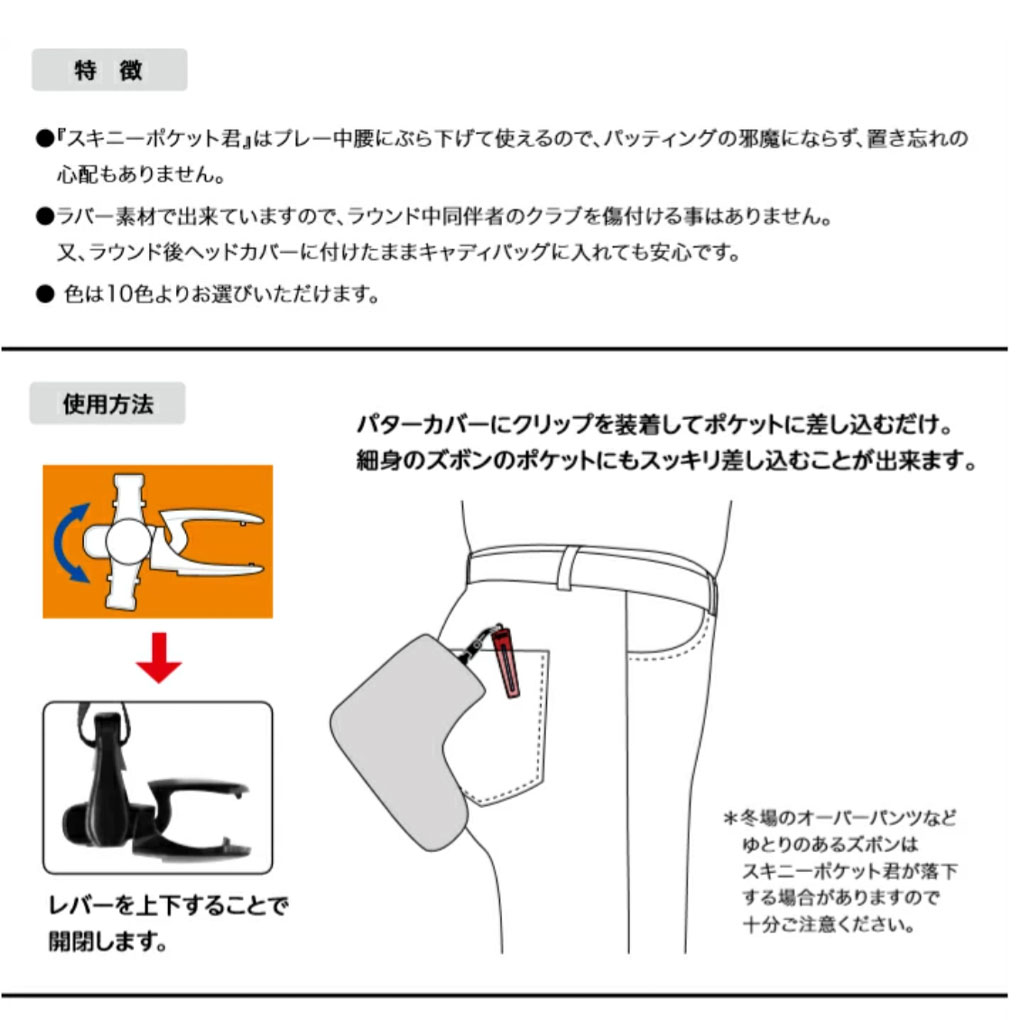 特　徴

●『スキニーポケット君』はプレー中腰にぶら下げて使えるので、パッティングの邪魔にならず、置き忘れの心配もありません。

●ラバー素材で出来ていますので、ラウンド中同伴者のクラブを傷付ける事はありません。
又、ラウンド後ヘッドカバーに付けたままキャディバッグに入れても安心です。

● 色は10色よりお選びいただけます。

使用方法

パターカバーにクリップを装着してポケットに差し込むだけ。
細身のズボンのポケットにもスッキリ差し込むことが出来ます。

レバーを上下することで開閉します。

＊冬場のオーバーパンツなどゆとりのあるズボンはスキニーポケット君が落下する場合がありますので十分ご注意ください。