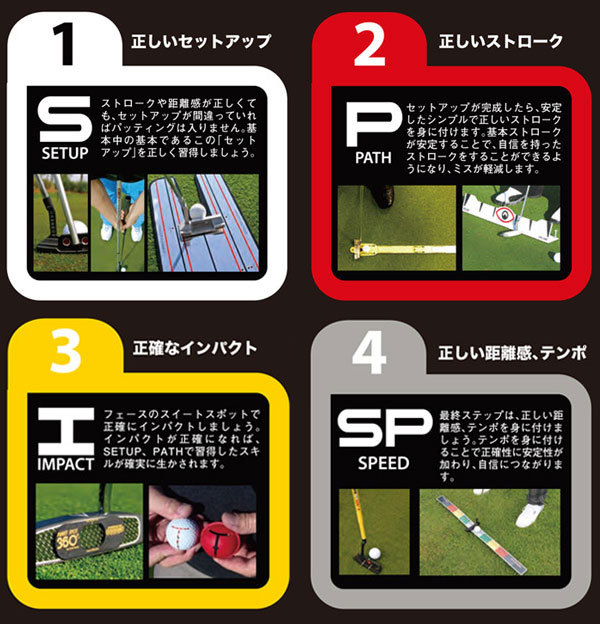 1 正しいセットアップ

S SETUP

ストロークや距離感が正しくても、セットアップが間違っていればパッティングは入りません。基本中の基本であるこの「セットアップ」を正しく習得しましょう。

2 正しいストローク

P PATH

セットアップが完成したら、安定したシンプルで正しいストロークを身に付けます。基本ストロークが安定することで、自信を持ったストロークをすることができるようになり、ミスが軽減します。

3 正確なインパクト

I IMPACT

フェースのスイートスポットで正確にインパクトしましょう。インパクトが正確になれば、SETUP、PATHで習得したスキルが確実に生かされます。

360°

4 正しい距離感、テンポ

SP SPEED

最終ステップは、正しい距離感、テンポを身に付けましょう。テンポを身に付けることで正確性に安定性が加わり、自信につながります。