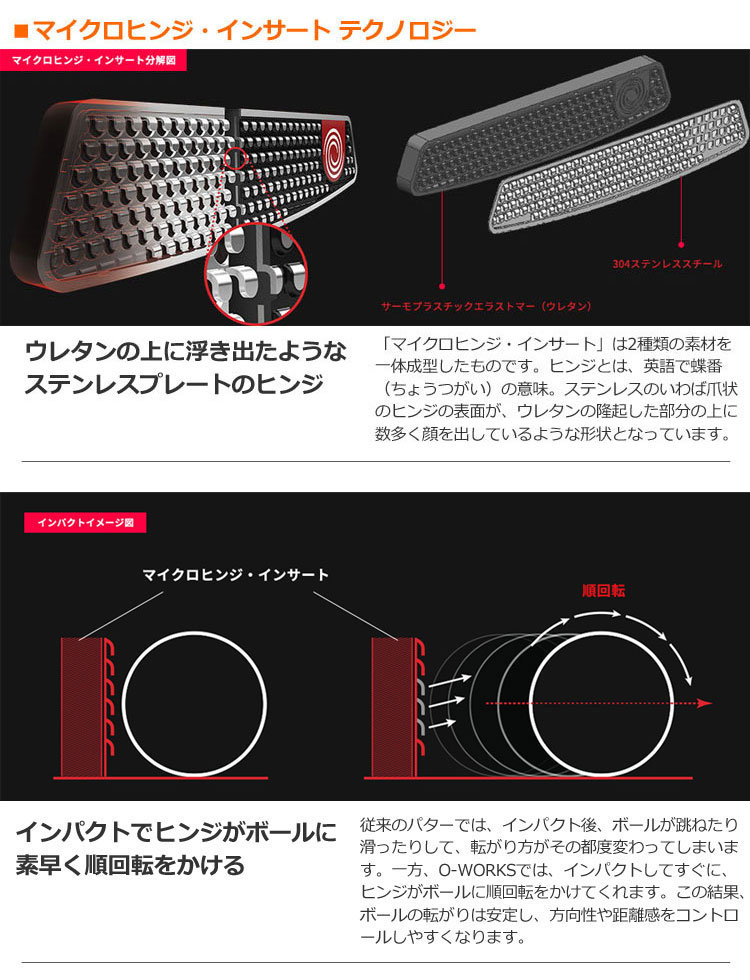 ■マイクロヒンジ・インサート テクノロジー

マイクロヒンジ・インサート分解図

304ステンレススチール

サーモプラスチックエラストマー（ウレタン）

ウレタンの上に浮き出たようなステンレスプレートのヒンジ

「マイクロヒンジ・インサート」は2種類の素材を一体成型したものです。ヒンジとは、英語で蝶番（ちょうつがい）の意味。ステンレスのいわば爪状のヒンジの表面が、ウレタンの隆起した部分の上に数多く顔を出しているような形状となっています。

インパクトイメージ図

マイクロヒンジ・インサート

順回転

インパクトでヒンジがボールに素早く順回転をかける

従来のパターでは、インパクト後、ボールが跳ねたり滑ったりして、転がり方がその都度変わってしまいます。一方、O-WORKSでは、インパクトしてすぐに、ヒンジがボールに順回転をかけてくれます。この結果、ボールの転がりは安定し、方向性や距離感をコントロールしやすくなります。