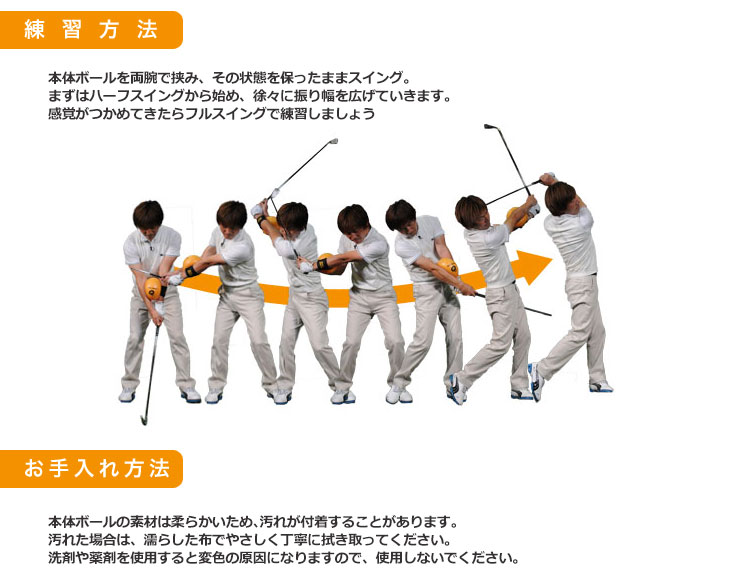 練習方法

本体ボールを両腕で挟み、その状態を保ったままスイング。
まずはハーフスイングから始め、徐々に振り幅を広げていきます。
感覚がつかめてきたらフルスイングで練習しましょう

お手入れ方法

本体ボールの素材は柔らかいため、汚れが付着することがあります。
汚れた場合は、濡らした布でやさしく丁寧に拭き取ってください。
洗剤や薬剤を使用すると変色の原因になりますので、使用しないでください。