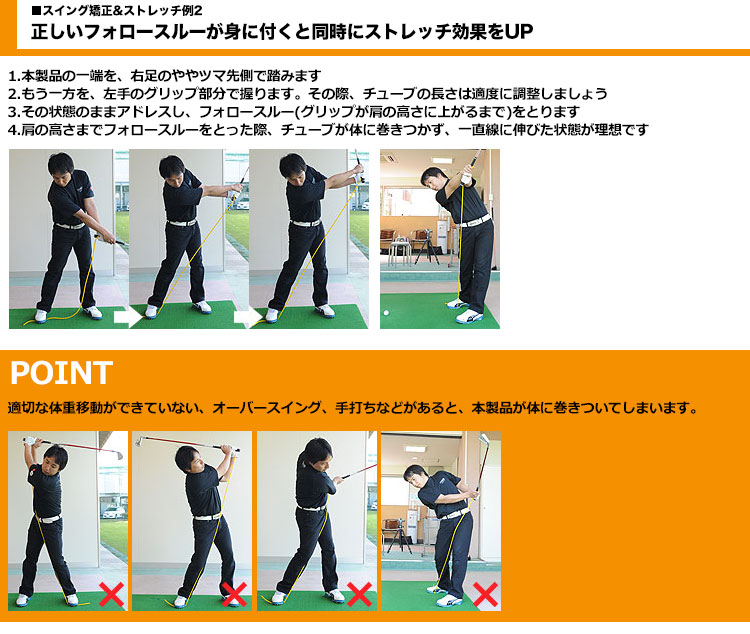 ■スイング矯正&ストレッチ例2
正しいフォロースルーが身に付くと同時にストレッチ効果をUP

1.本製品の一端を、右足のややツマ先側で踏みます
2.もう一方を、左手のグリップ部分で握ります。その際、チューブの長さは適度に調整しましょう
3.その状態のままアドレスし、フォロースルー(グリップが肩の高さに上がるまで)をとります
4.肩の高さまでフォロースルーをとった際、チューブが体に巻きつかず、一直線に伸びた状態が理想です

POINT
適切な体重移動ができていない、オーバースイング、手打ちなどがあると、本製品が体に巻きついてしまいます。