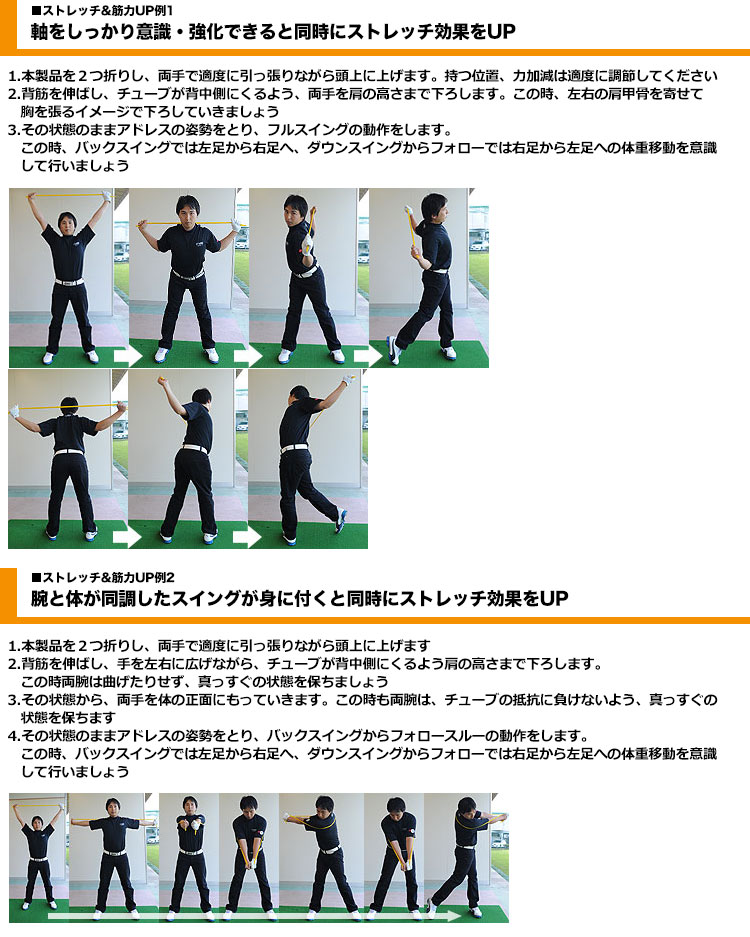 ■ストレッチ&筋力UP例1
軸をしっかり意識・強化できると同時にストレッチ効果をUP

1.本製品を2つ折りし、両手で適度に引っ張りながら頭上に上げます。持つ位置、力加減は適度に調節してください
2.背筋を伸ばし、チューブが背中側にくるよう、両手を肩の高さまで下ろします。この時、左右の肩甲骨を寄せて胸を張るイメージで下ろしていきましょう
3.その状態のままアドレスの姿勢をとり、フルスイングの動作をします。
この時、バックスイングでは左足から右足へ、ダウンスイングからフォローでは右足から左足への体重移動を意識して行いましょう

■ストレッチ&筋力UP例2
腕と体が同調したスイングが身に付くと同時にストレッチ効果をUP

1.本製品を2つ折りし、両手で適度に引っ張りながら頭上に上げます
2.背筋を伸ばし、手を左右に広げながら、チューブが背中側にくるよう肩の高さまで下ろします。
この時両腕は曲げたりせず、真っすぐの状態を保ちましょう
3.その状態から、両手を体の正面にもっていきます。この時も両腕は、チューブの抵抗に負けないよう、真っすぐの状態を保ちます
4.その状態のままアドレスの姿勢をとり、バックスイングからフォロースルーの動作をします。
この時、バックスイングでは左足から右足へ、ダウンスイングからフォローでは右足から左足への体重移動を意識して行いましょう