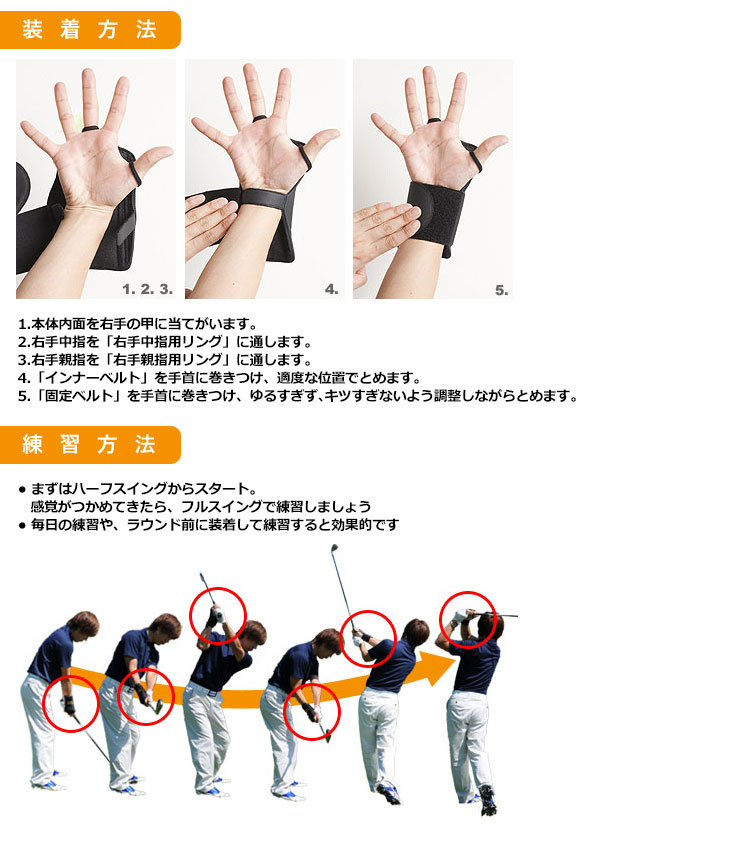 装着方法

1. 2. 3.

4.

5.

1.本体内面を右手の甲に当てがいます。
2.右手中指を「右手中指用リング」に通します。
3.右手親指を「右手親指用リング」に通します。
4.「インナーベルト」を手首に巻きつけ、適度な位置でとめます。
5.「固定ベルト」を手首に巻きつけ、ゆるすぎず、キツすぎないよう調整しながらとめます。

練習方法

● まずはハーフスイングからスタート。
感覚がつかめてきたら、フルスイングで練習しましょう
● 毎日の練習や、ラウンド前に装着して練習すると効果的です