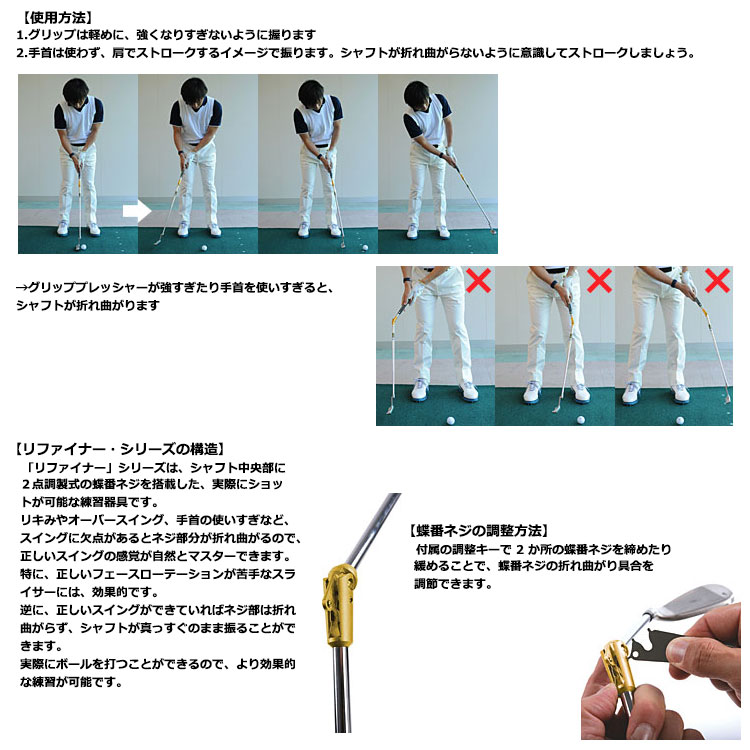 【使用方法】
1.グリップは軽めに、強くなりすぎないように握ります
2.手首は使わず、肩でストロークするイメージで振ります。シャフトが折れ曲がらないように意識してストロークしましょう。

→グリッププレッシャーが強すぎたり手首を使いすぎると、シャフトが折れ曲がります

【リファイナー・シリーズの構造】
「リファイナー」シリーズは、シャフト中央部に2点調製式の蝶番ネジを搭載した、実際にショットが可能な練習器具です。
リキみやオーバースイング、手首の使いすぎなど、スイングに欠点があるとネジ部分が折れ曲がるので、正しいスイングの感覚が自然とマスターできます。
特に、正しいフェースローテーションが苦手なスライサーには、効果的です。
逆に、正しいスイングができていればネジ部は折れ曲がらず、シャフトが真っすぐのまま振ることができます。
実際にボールを打つことができるので、より効果的な練習が可能です。

【蝶番ネジの調整方法】
付属の調整キーで 2 か所の蝶番ネジを締めたり緩めることで、蝶番ネジの折れ曲がり具合を調節できます。