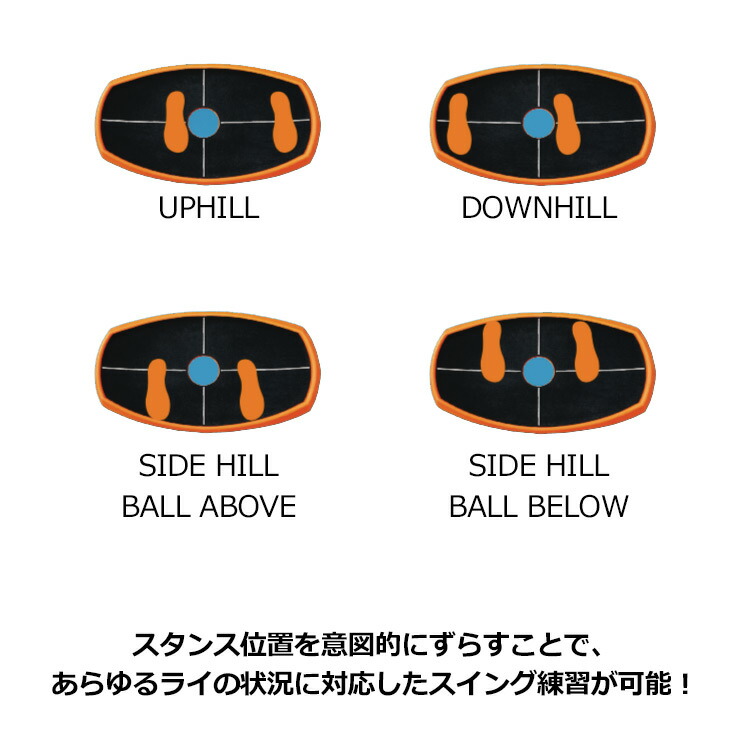 UPHILL

DOWNHILL

SIDE HILL
BALL ABOVE

SIDE HILL
BALL BELOW

スタンス位置を意図的にずらすことで、
あらゆるライの状況に対応したスイング練習が可能！