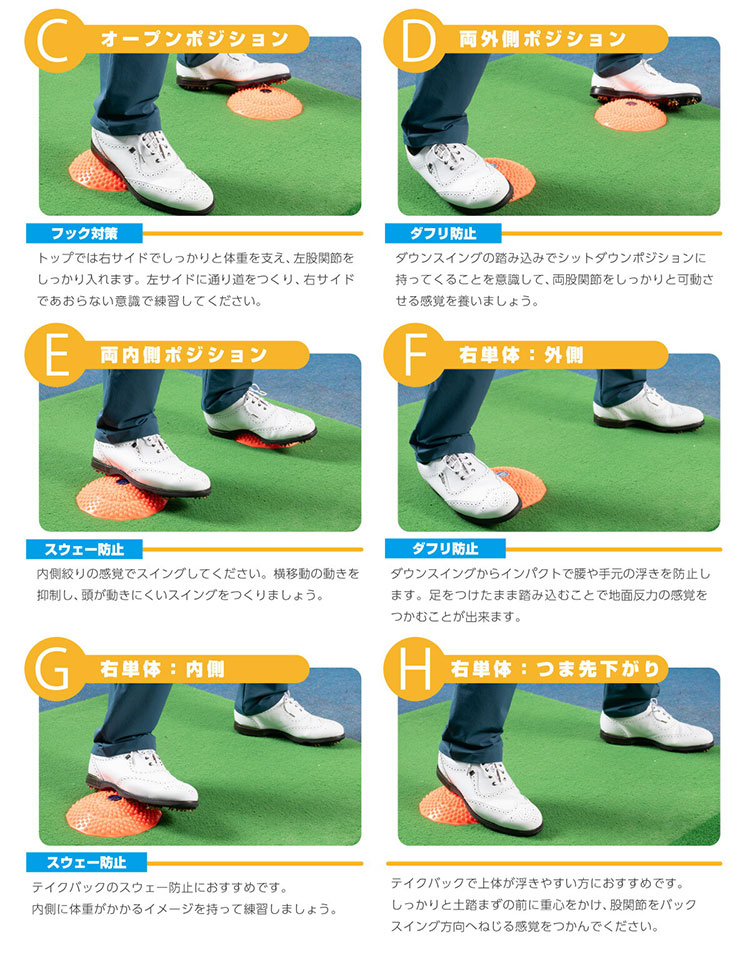 C オープンポジション

フック対策

トップでは右サイドでしっかりと体重を支え、左股関節をしっかり入れます。左サイドに通り道をつくり、右サイドであおらない意識で練習してください。

D 両外側ポジション

ダフリ防止

ダウンスイングの踏み込みでシットダウンポジションに持ってくることを意識して、両股関節をしっかりと可動させる感覚を養いましょう。

E 両内側ポジション

スウェー防止

内側絞りの感覚でスイングしてください。横移動の動きを抑制し、頭が動きにくいスイングをつくりましょう。

F 右単体：外側

ダフリ防止

ダウンスイングからインパクトで腰や手元の浮きを防止します。足をつけたまま踏み込むことで地面反力の感覚をつかむことが出来ます。

G 右単体：内側

スウェー防止

テイクバックのスウェー防止におすすめです。
内側に体重がかかるイメージを持って練習しましょう。

H 右単体：つま先下がり

テイクバックで上体が浮きやすい方におすすめです。
しっかりと土踏まずの前に重心をかけ、股関節をバックスイング方向へねじる感覚をつかんでください。