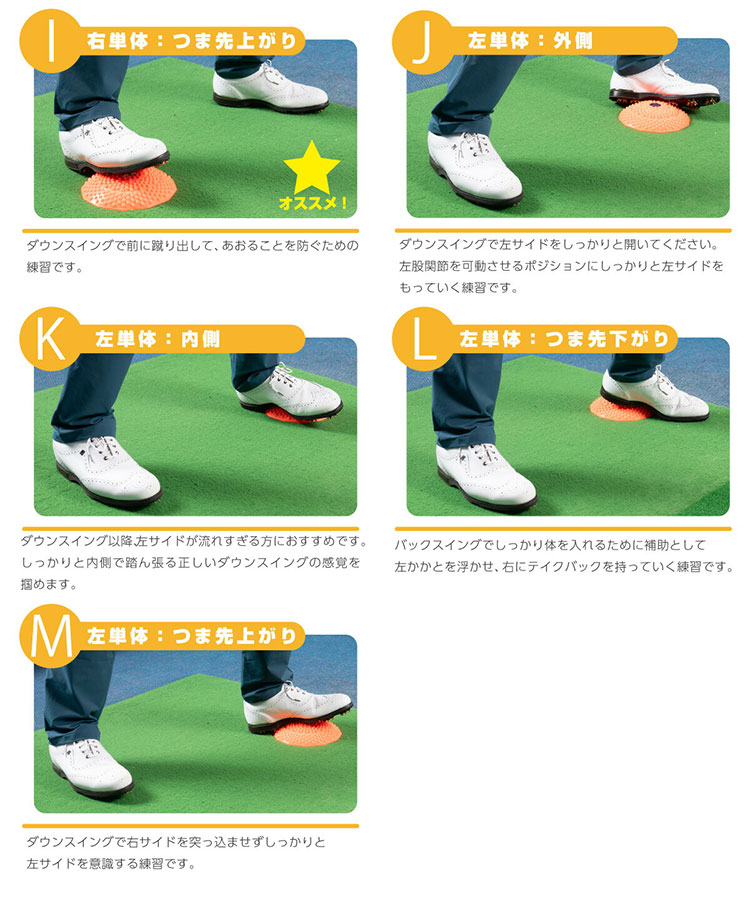 I 右単体：つま先上がり

オススメ！

ダウンスイングで前に蹴り出して、あおることを防ぐための練習です。

J 左単体：外側

ダウンスイングで左サイドをしっかりと開いてください。左股関節を可動させるポジションにしっかりと左サイドをもっていく練習です。

K 左単体：内側

ダウンスイング以降左サイドが流れすぎる方におすすめです。しっかりと内側で踏ん張る正しいダウンスイングの感覚を掴めます。

L 左単体：つま先下がり

バックスイングでしっかり体を入れるために補助として左かかとを浮かせ、右にテイクバックを持っていく練習です。

M 左単体：つま先上がり

ダウンスイングで右サイドを突っ込ませずしっかりと左サイドを意識する練習です。