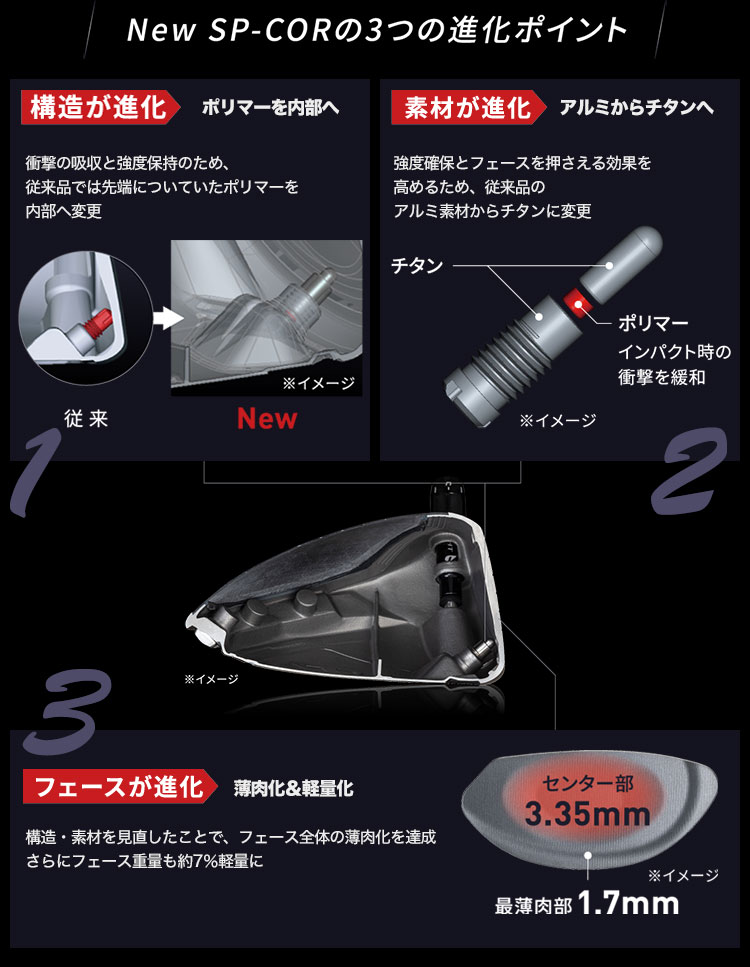 New SP-CORの3つの進化ポイント

構造が進化 ポリマーを内部へ

衝撃の吸収と強度保持のため、従来品では先端についていたポリマーを内部へ変更

※イメージ

従来

New

1

素材が進化 アルミからチタンへ

強度確保とフェースを押さえる効果を高めるため、従来品のアルミ素材からチタンに変更

チタン

ポリマー
インパクト時の衝撃を緩和

※イメージ

2

※イメージ

3

フェースが進化 薄肉化&軽量化

構造・素材を見直したことで、フェース全体の薄肉化を達成
さらにフェース重量も約7%軽量に

センター部
3.35mm

※イメージ

最薄肉部 1.7mm