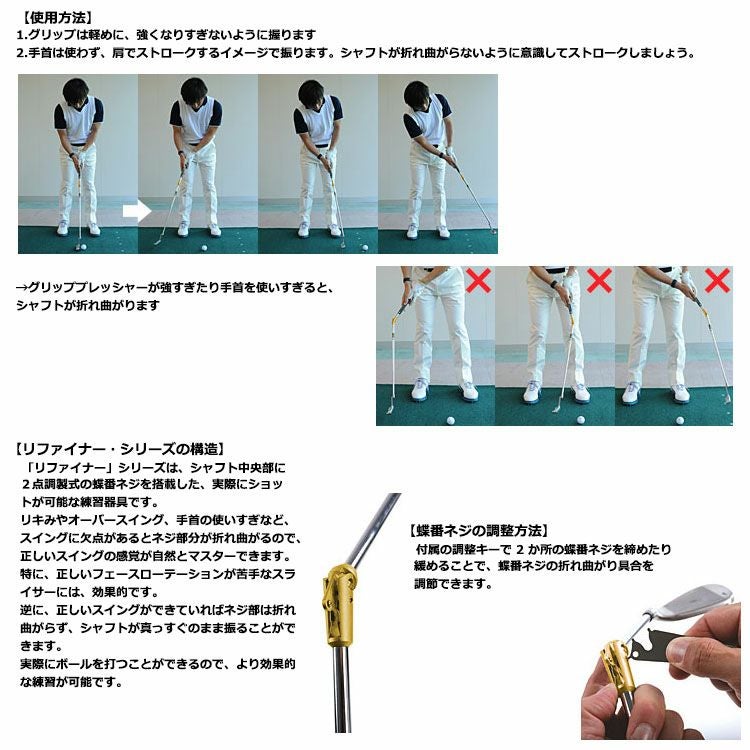 【使用方法】
1.グリップは軽めに、強くなりすぎないように握ります
2.手首は使わず、肩でストロークするイメージで振ります。シャフトが折れ曲がらないように意識してストロークしましょう。

→グリッププレッシャーが強すぎたり手首を使いすぎると、シャフトが折れ曲がります

【リファイナー・シリーズの構造】
「リファイナー」シリーズは、シャフト中央部に２点調製式の蝶番ネジを搭載した、実際にショットが可能な練習器具です。
リキみやオーバースイング、手首の使いすぎなど、スイングに欠点があるとネジ部分が折れ曲がるので、正しいスイングの感覚が自然とマスターできます。
特に、正しいフェースローテーションが苦手なスライサーには、効果的です。
逆に、正しいスイングができていればネジ部は折れ曲がらず、シャフトが真っすぐのまま振ることができます。
実際にボールを打つことができるので、より効果的な練習が可能です。

【蝶番ネジの調整方法】
付属の調整キーで 2 か所の蝶番ネジを締めたり緩めることで、蝶番ネジの折れ曲がり具合を調節できます。