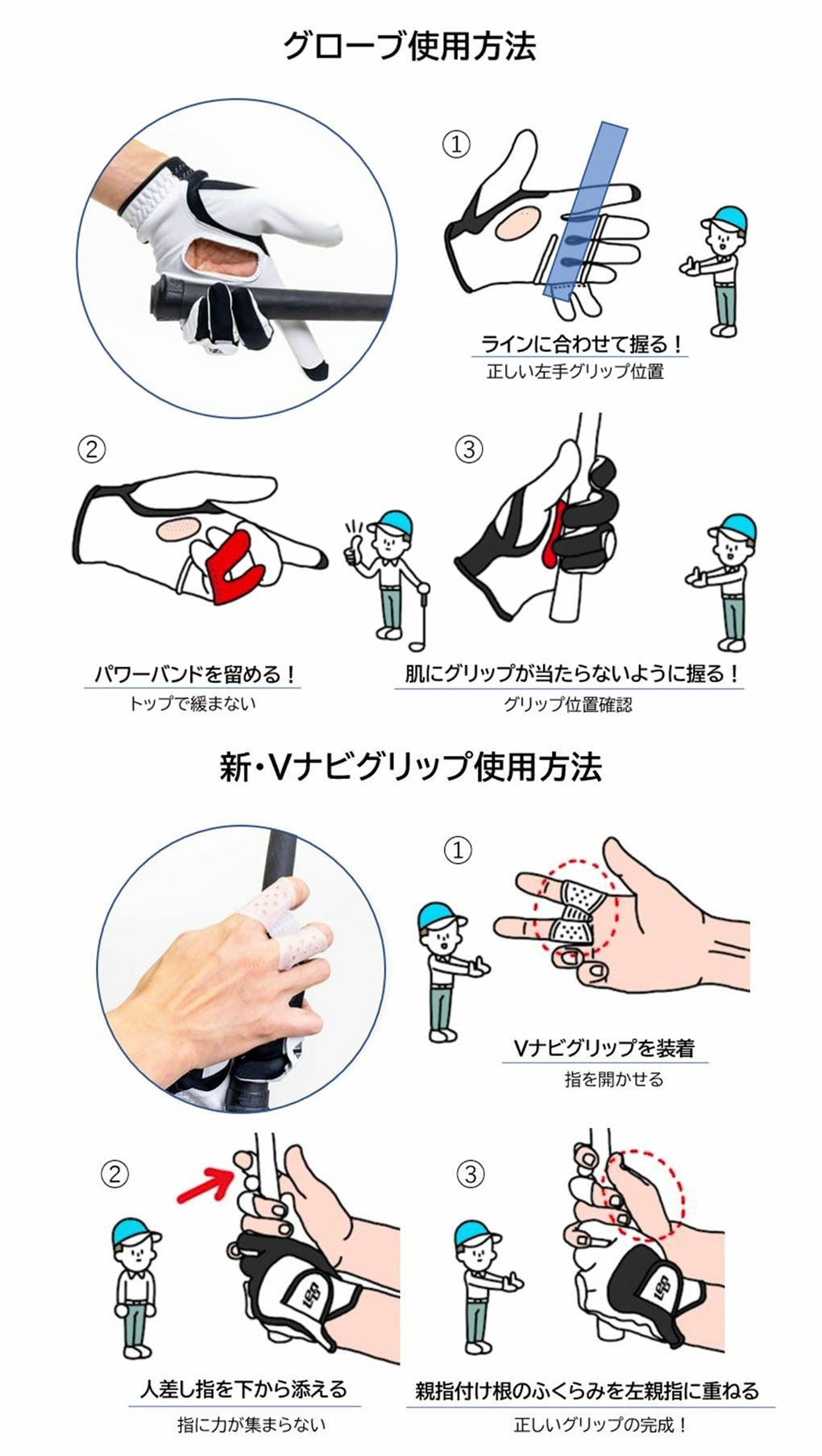 グローブ使用方法

①

ラインに合わせて握る！
正しい左手グリップ位置

②

パワーバンドを留める！
トップで緩まない

③

肌にグリップが当たらないように握る！
グリップ位置確認

新・Vナビグリップ使用方法

①

Vナビグリップを装着
指を開かせる

②

人差し指を下から添える
指に力が集まらない

③

親指付け根のふくらみを左親指に重ねる
正しいグリップの完成！