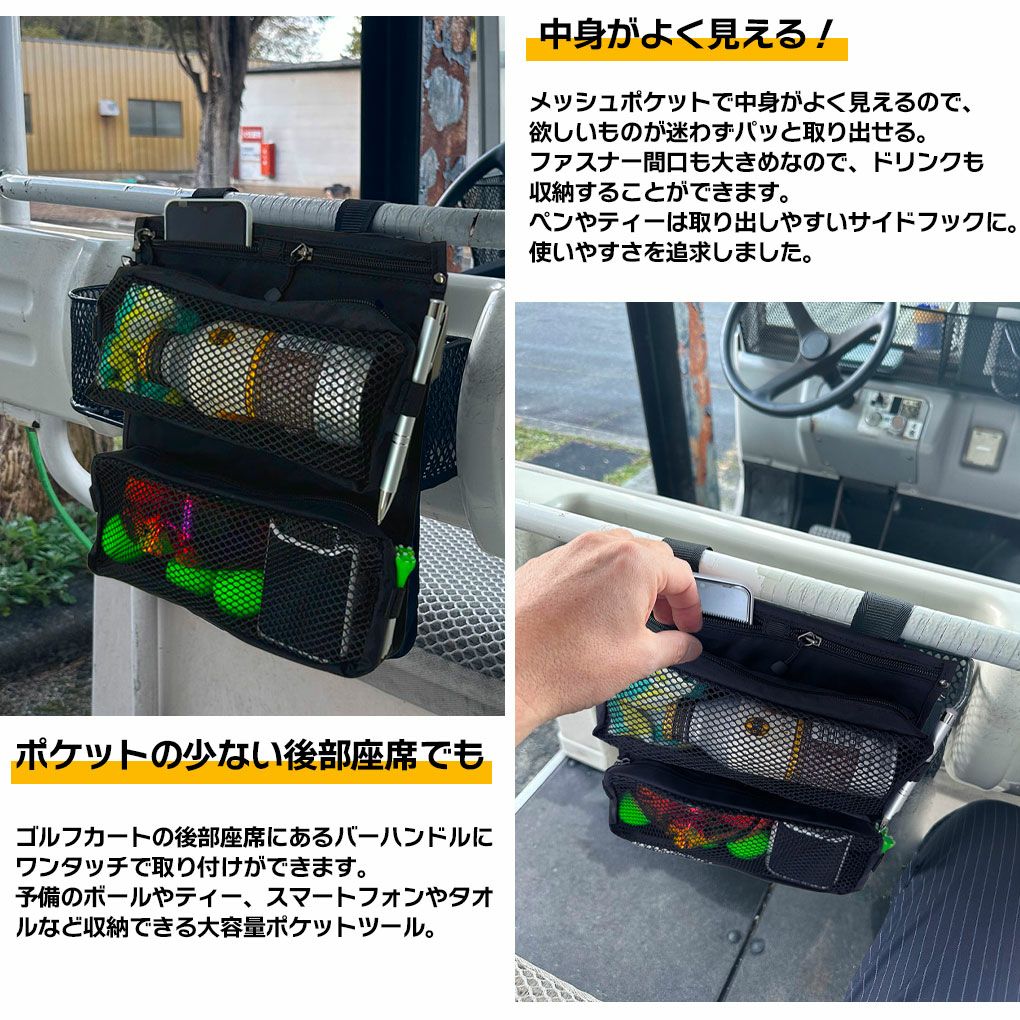 中身がよく見える！

メッシュポケットで中身がよく見えるので、欲しいものが迷わずパッと取り出せる。
ファスナー間口も大きめなので、ドリンクも収納することができます。
ペンやティーは取り出しやすいサイドフックに。
使いやすさを追求しました。

ポケットの少ない後部座席でも

ゴルフカートの後部座席にあるバーハンドルにワンタッチで取り付けができます。
予備のボールやティー、スマートフォンやタオルなど収納できる大容量ポケットツール。