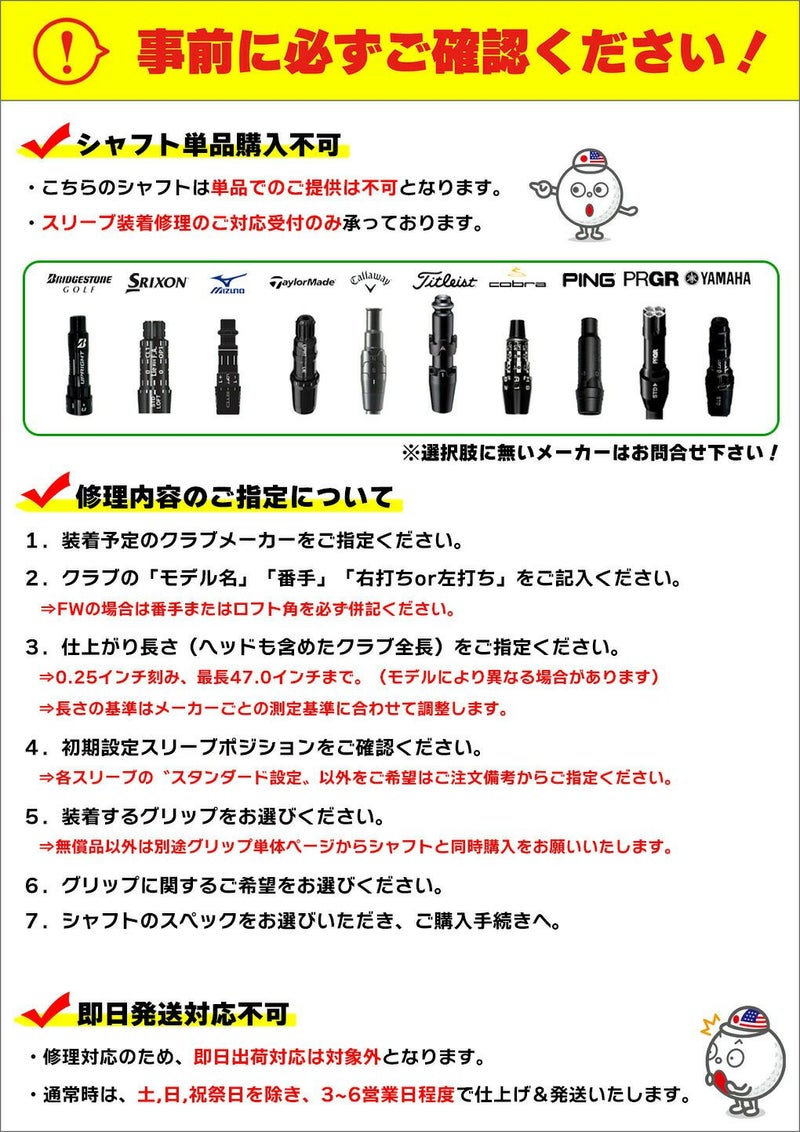 事前に必ずご確認ください！

シャフト単品購入不可

・こちらのシャフトは単品でのご提供は不可となります。

・スリーブ装着修理のご対応受付のみ承っております。

BRIDGESTONE GOLF SRIXON MIZUNO TaylorMade Callaway Titleist cobra PING PRGR YAMAHA

※選択肢に無いメーカーはお問合せ下さい！

修理内容のご指定について

1．装着予定のクラブメーカーをご指定ください。

2．クラブの「モデル名」「番手」「右打ちor左打ち」をご記入ください。
⇒FWの場合は番手またはロフト角を必ず併記ください。

3．仕上がり長さ（ヘッドも含めたクラブ全長）をご指定ください。
⇒0.25インチ刻み、最長47.0インチまで。（モデルにより異なる場合があります）
⇒長さの基準はメーカーごとの測定基準に合わせて調整します。

4．初期設定スリーブポジションをご確認ください。
⇒各スリーブの〝スタンダード設定〟以外をご希望はご注文備考からご指定ください。

5．装着するグリップをお選びください。
⇒無償品以外は別途グリップ単体ページからシャフトと同時購入をお願いいたします。

6．グリップに関するご希望をお選びください。

7．シャフトのスペックをお選びいただき、ご購入手続きへ。

即日発送対応不可

・修理対応のため、即日出荷対応は対象外となります。

・通常時は、土,日,祝祭日を除き、3~6営業日程度で仕上げ＆発送いたします。